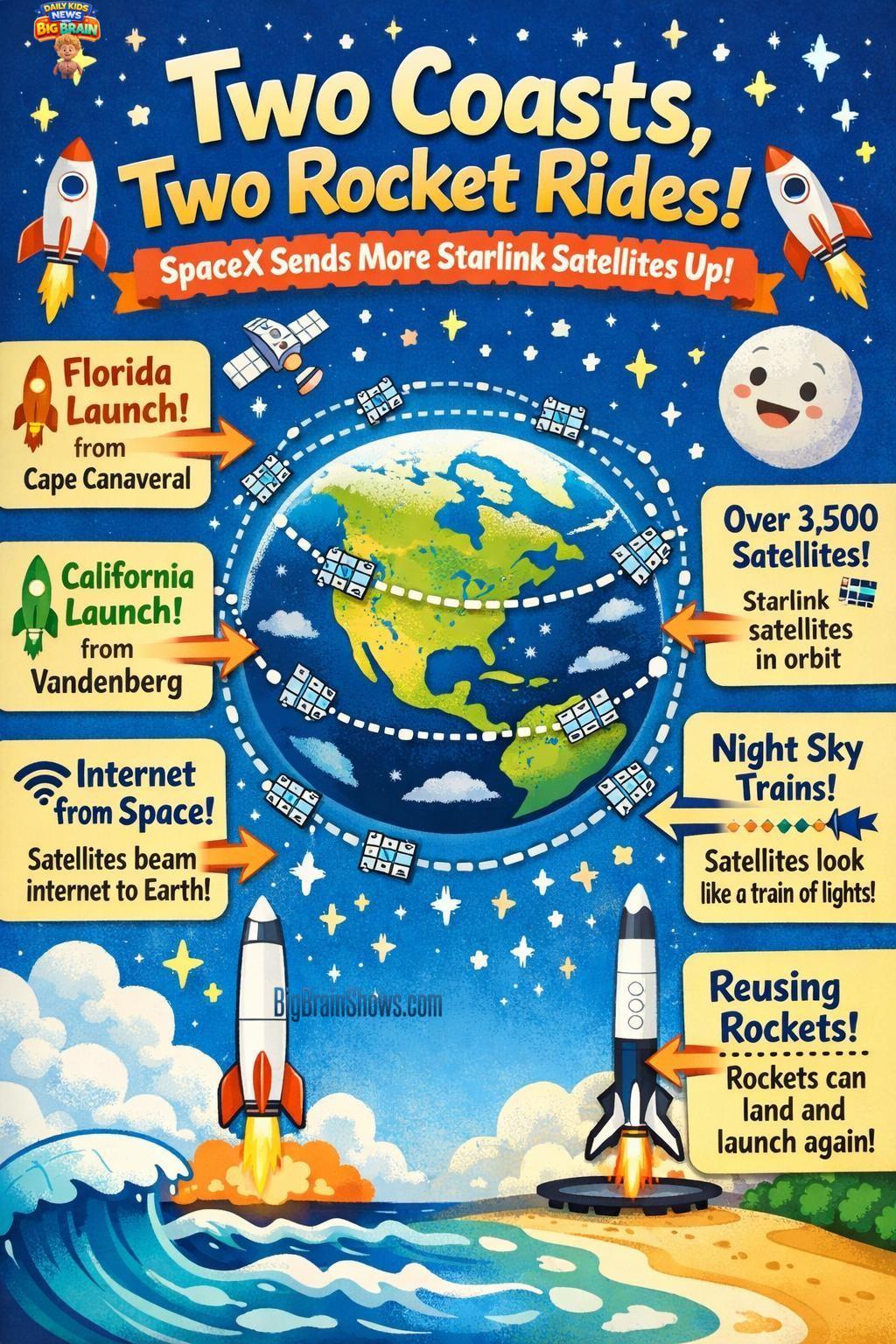 DAILY KIDS NEWS BIG BRAIN

Two Coasts, Two Rocket Rides!

SpaceX Sends More Starlink Satellites Up!

Florida Launch! from Cape Canaveral

California Launch! from Vandenberg

Internet from Space! Satellites beam internet to Earth!

Over 3,500 Satellites! Starlink satellites in orbit

Night Sky Trains! Satellites look like a train of lights!

Reusing Rockets! Rockets can land and launch again!

BigBrainShows.com