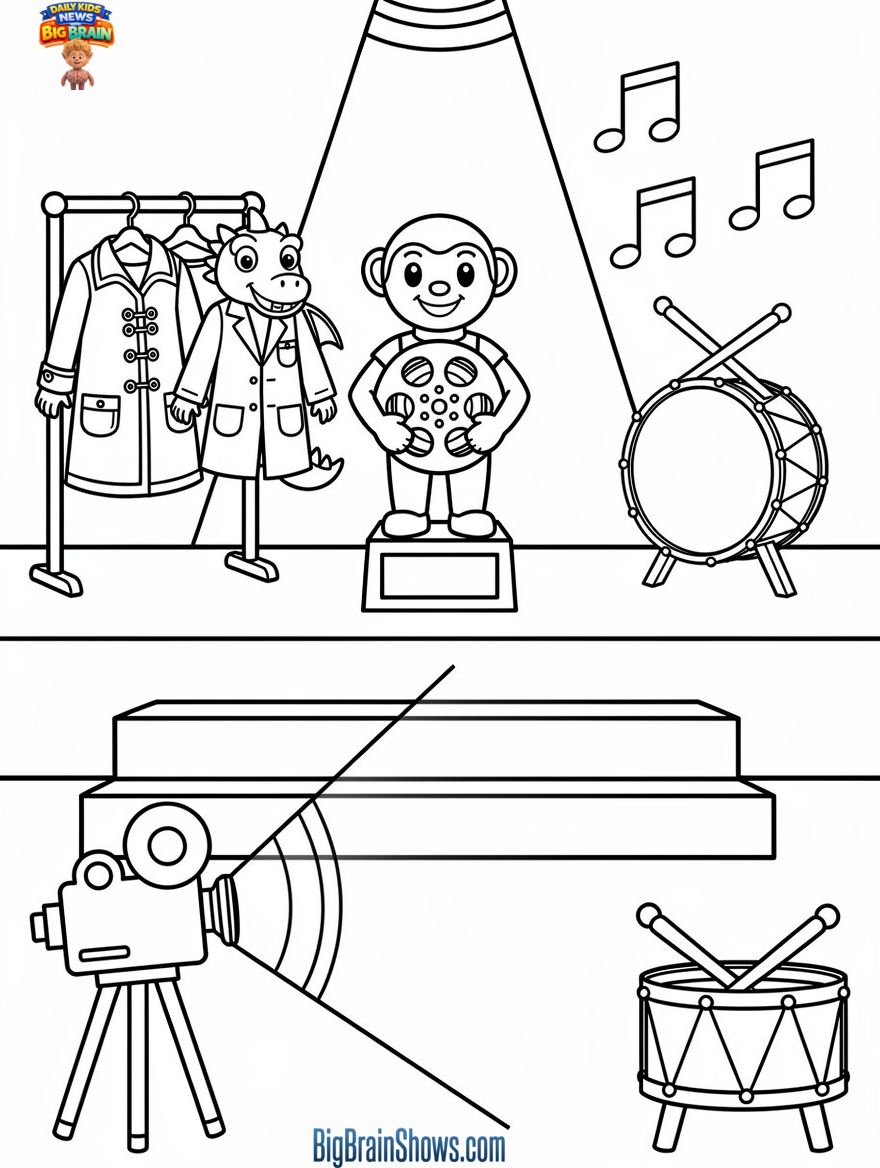 DAILY KIDS NEWS WITH BIG BRAIN

BigBrainShows.com